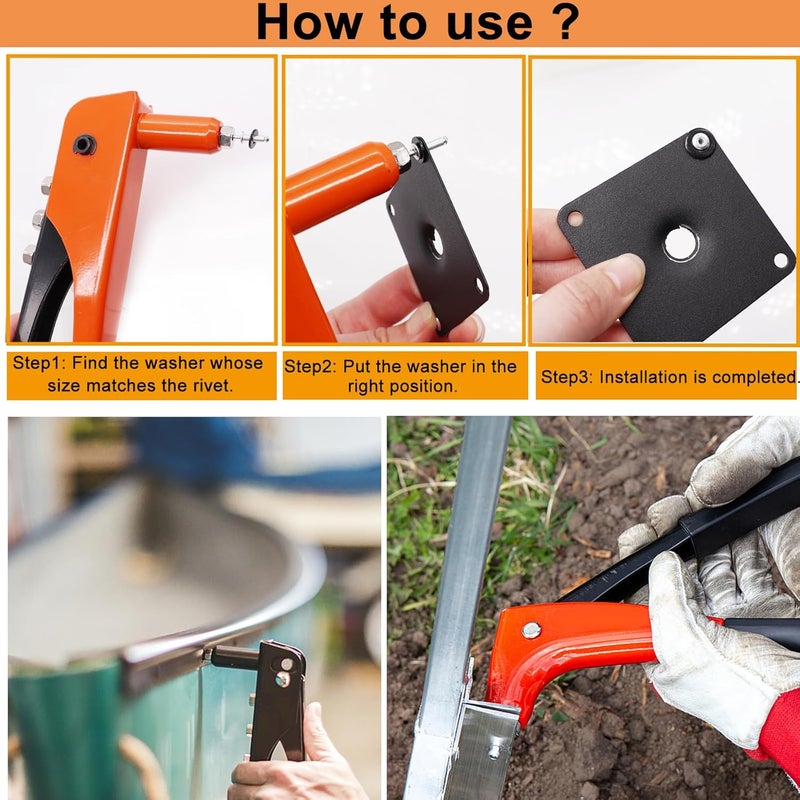 How to use ?

Step1: Find the washer whose size matches the rivet.

Step2: Put the washer in the right position.

Step3: Installation is completed.